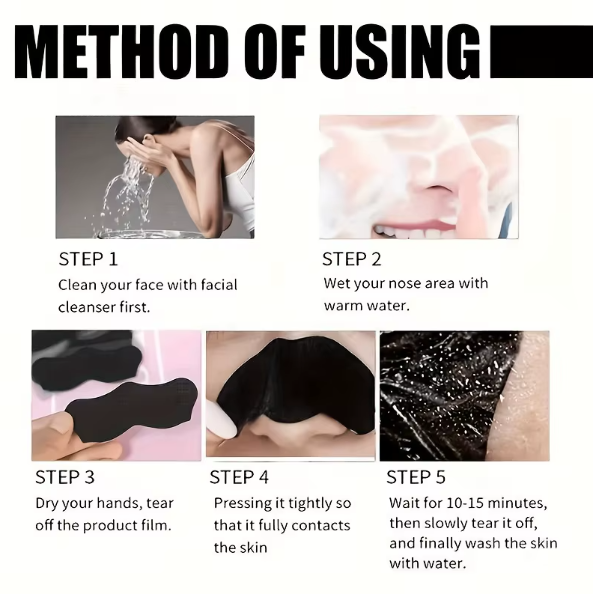 METHOD OF USING

STEP 1
Clean your face with facial cleanser first.

STEP 2
Wet your nose area with warm water.

STEP 3
Dry your hands, tear off the product film.

STEP 4
Pressing it tightly so that it fully contacts the skin

STEP 5
Wait for 10-15 minutes, then slowly tear it off, and finally wash the skin with water.